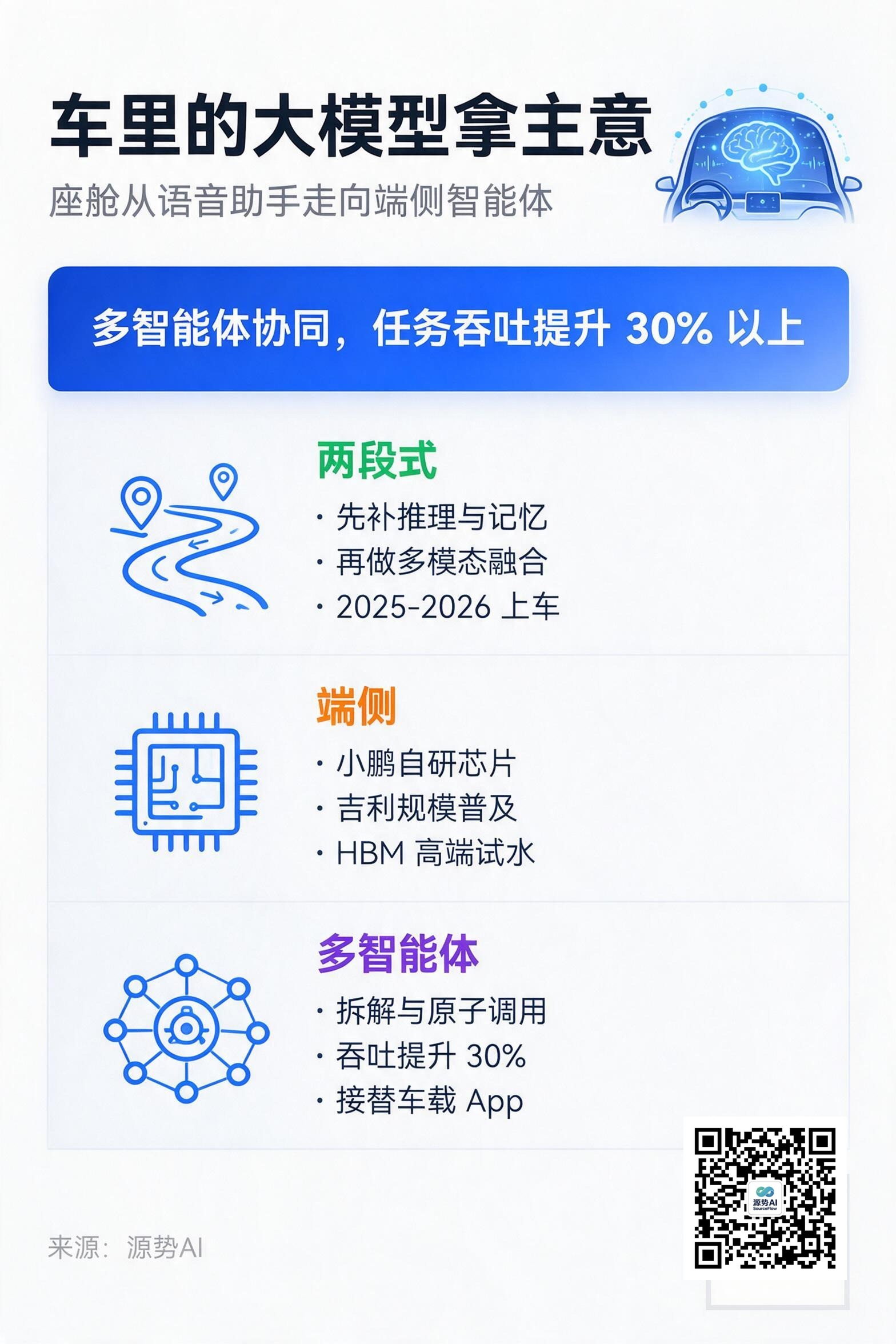 车里的大模型拿主意

座舱从语音助手走向端侧智能体

多智能体协同，任务吞吐提升30%以上

两段式

• 先补推理与记忆
• 再做多模态融合
• 2025-2026上车

端侧

• 小鹏自研芯片
• 吉利规模普及
• HBM高端试水

多智能体

• 拆解与原子调用
• 吞吐提升30%
• 接替车载App

来源：源势AI